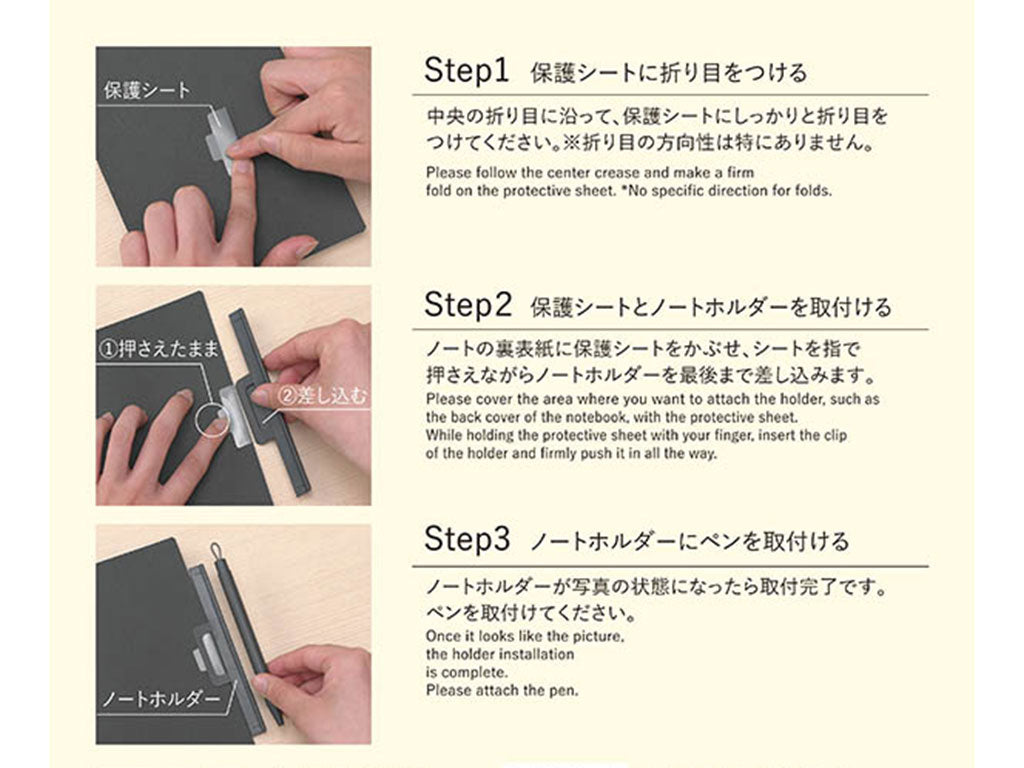 保護シート

Step1 保護シートに折り目をつける

中央の折り目に沿って、保護シートにしっかりと折り目をつけてください。※折り目の方向性は特にありません。

Please follow the center crease and make a firm fold on the protective sheet. *No specific direction for folds.

①押さえたまま

②差し込む

Step2 保護シートとノートホルダーを取付ける

ノートの裏表紙に保護シートをかぶせ、シートを指で押さえながらノートホルダーを最後まで差し込みます。

Please cover the area where you want to attach the holder, such as the back cover of the notebook, with the protective sheet. While holding the protective sheet with your finger, insert the clip of the holder and firmly push it in all the way.

ノートホルダー

Step3 ノートホルダーにペンを取付ける

ノートホルダーが写真の状態になったら取付完了です。ペンを取付けてください。

Once it looks like the picture, the holder installation is complete. Please attach the pen.